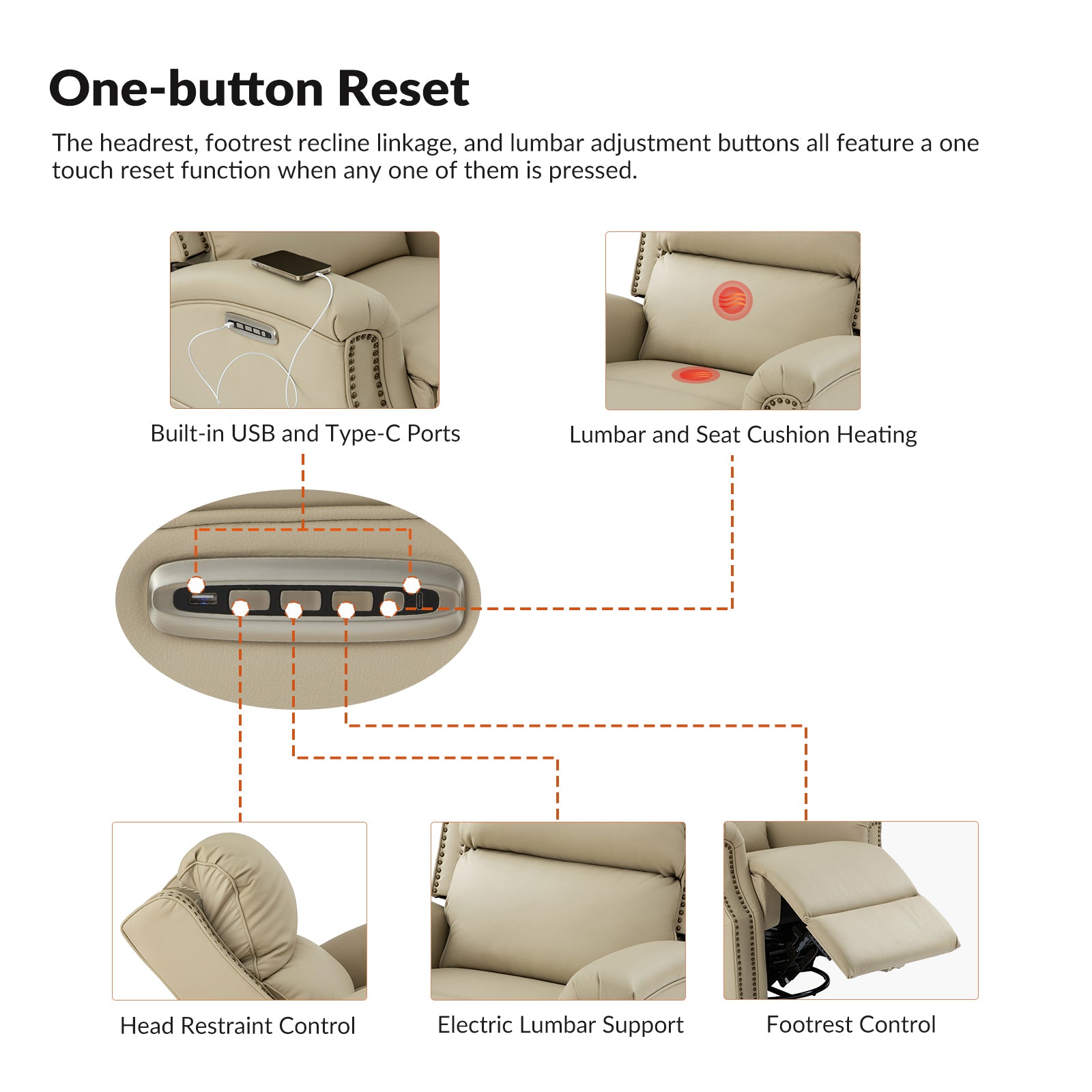 One-button Reset

The headrest, footrest recline linkage, and lumbar adjustment buttons all feature a one touch reset function when any one of them is pressed.

Built-in USB and Type-C Ports

Lumbar and Seat Cushion Heating

Head Restraint Control

Electric Lumbar Support

Footrest Control