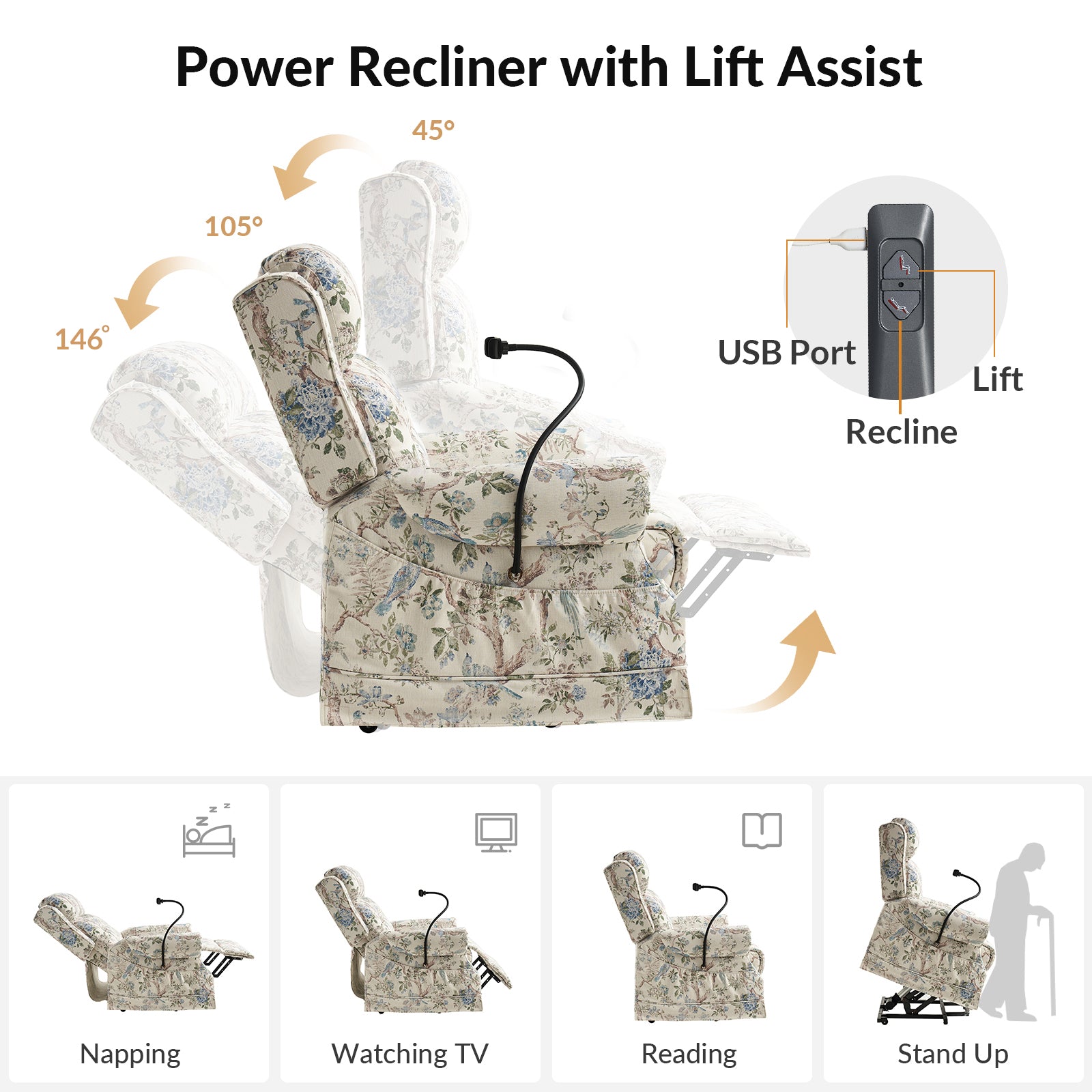 Power Recliner with Lift Assist

45°

105°

146°

USB Port

Lift

Recline

Napping

Watching TV

Reading

Stand Up