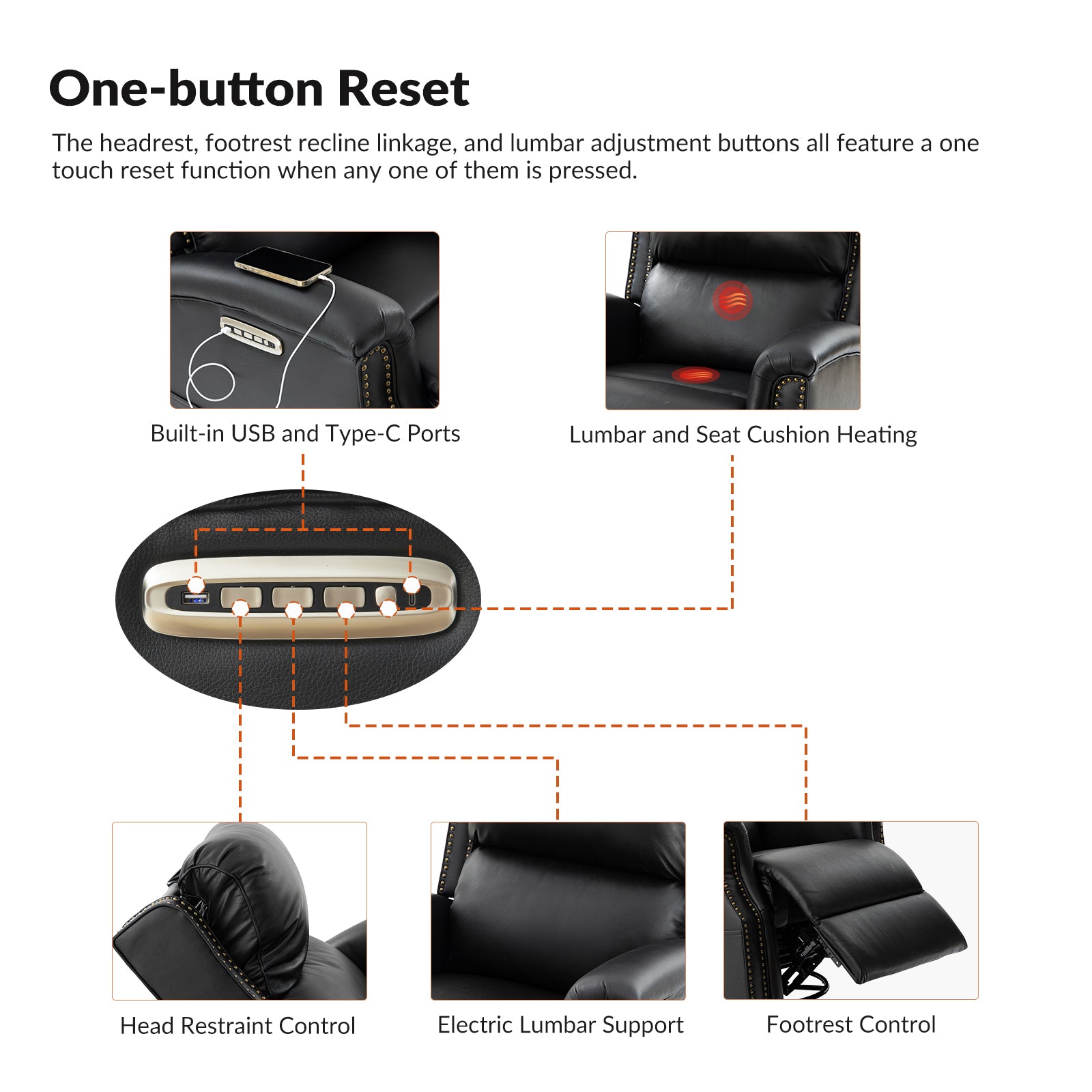 One-button Reset

The headrest, footrest recline linkage, and lumbar adjustment buttons all feature a one touch reset function when any one of them is pressed.

Built-in USB and Type-C Ports

Lumbar and Seat Cushion Heating

Head Restraint Control

Electric Lumbar Support

Footrest Control