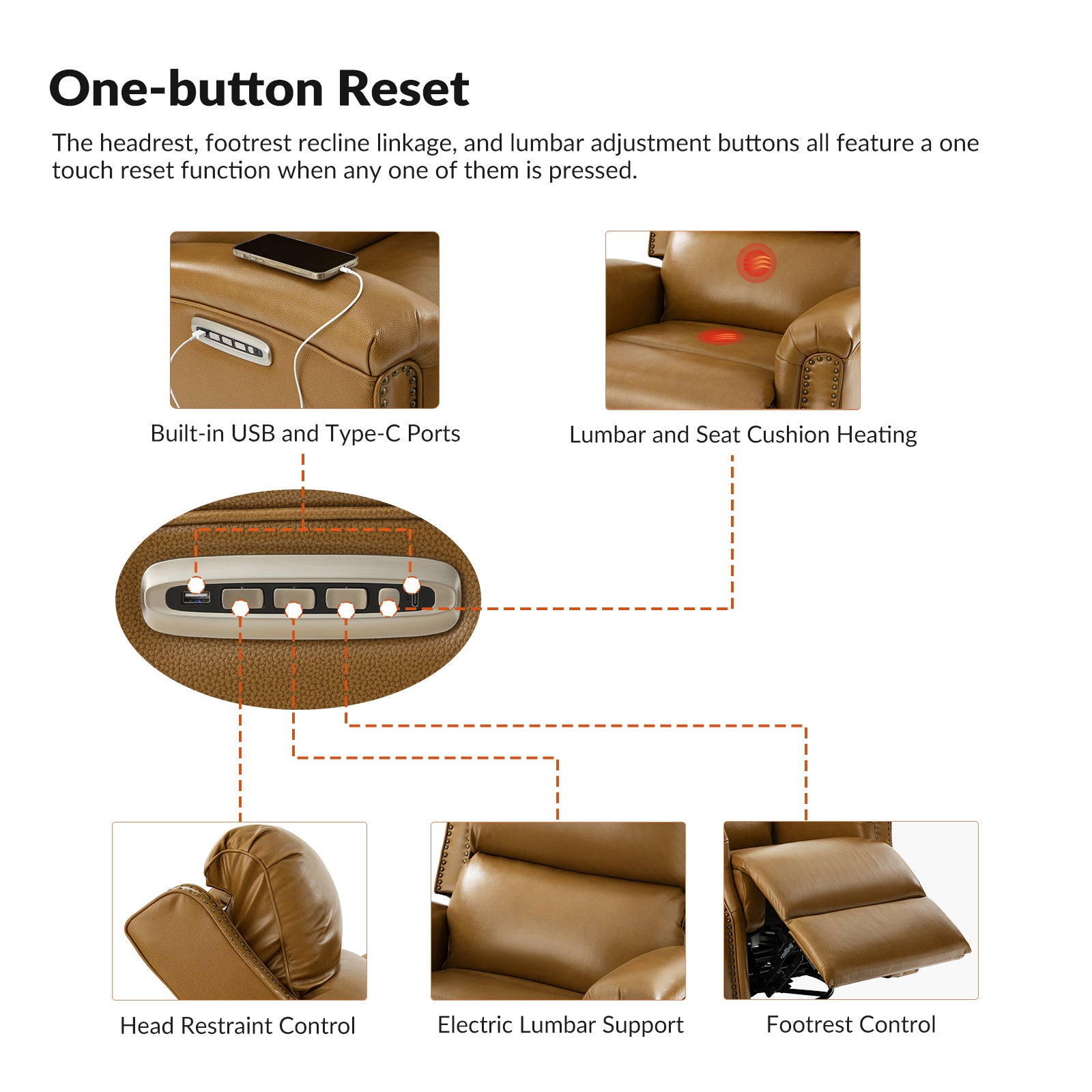 One-button Reset

The headrest, footrest recline linkage, and lumbar adjustment buttons all feature a one touch reset function when any one of them is pressed.

Built-in USB and Type-C Ports

Lumbar and Seat Cushion Heating

Head Restraint Control

Electric Lumbar Support

Footrest Control