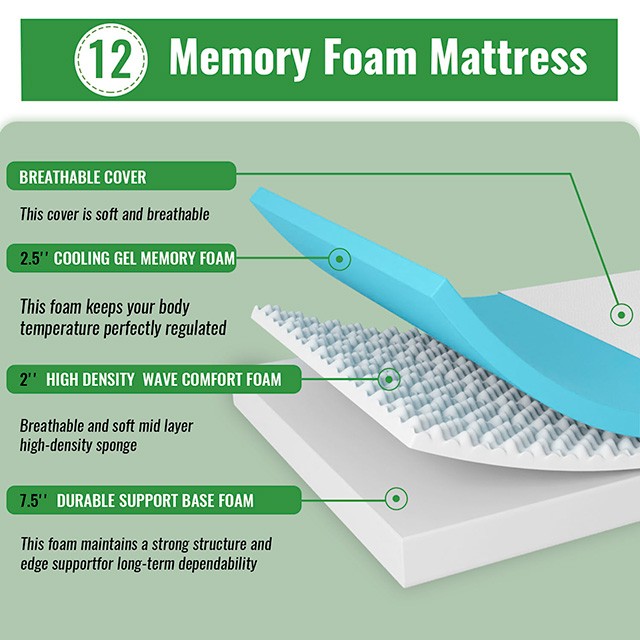 12 Memory Foam Mattress

BREATHABLE COVER

This cover is soft and breathable

2.5'' COOLING GEL MEMORY FOAM

This foam keeps your body temperature perfectly regulated

2'' HIGH DENSITY WAVE COMFORT FOAM

Breathable and soft mid layer high-density sponge

7.5'' DURABLE SUPPORT BASE FOAM

This foam maintains a strong structure and edge supportfor long-term dependability