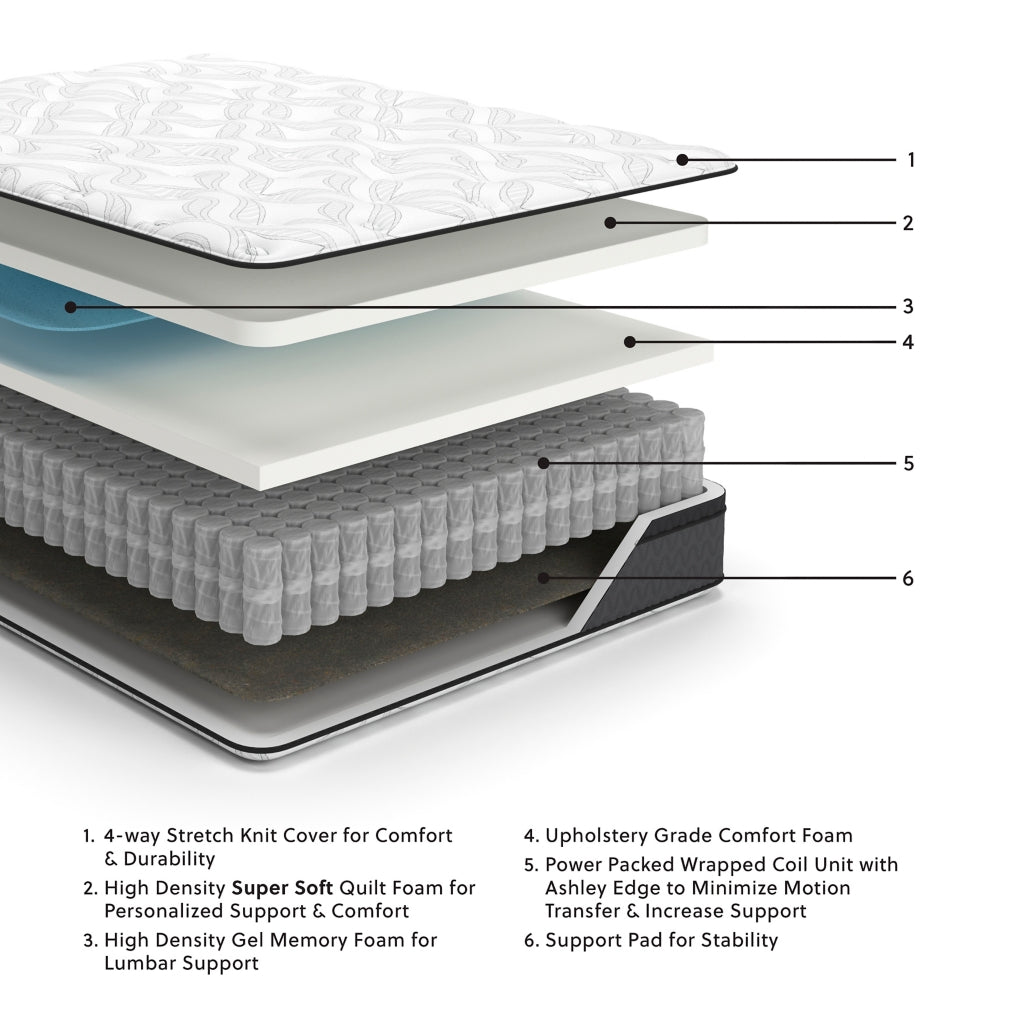 1
2
3
4
5
6

1. 4-way Stretch Knit Cover for Comfort & Durability
2. High Density Super Soft Quilt Foam for Personalized Support & Comfort
3. High Density Gel Memory Foam for Lumbar Support

4. Upholstery Grade Comfort Foam
5. Power Packed Wrapped Coil Unit with Ashley Edge to Minimize Motion Transfer & Increase Support
6. Support Pad for Stability