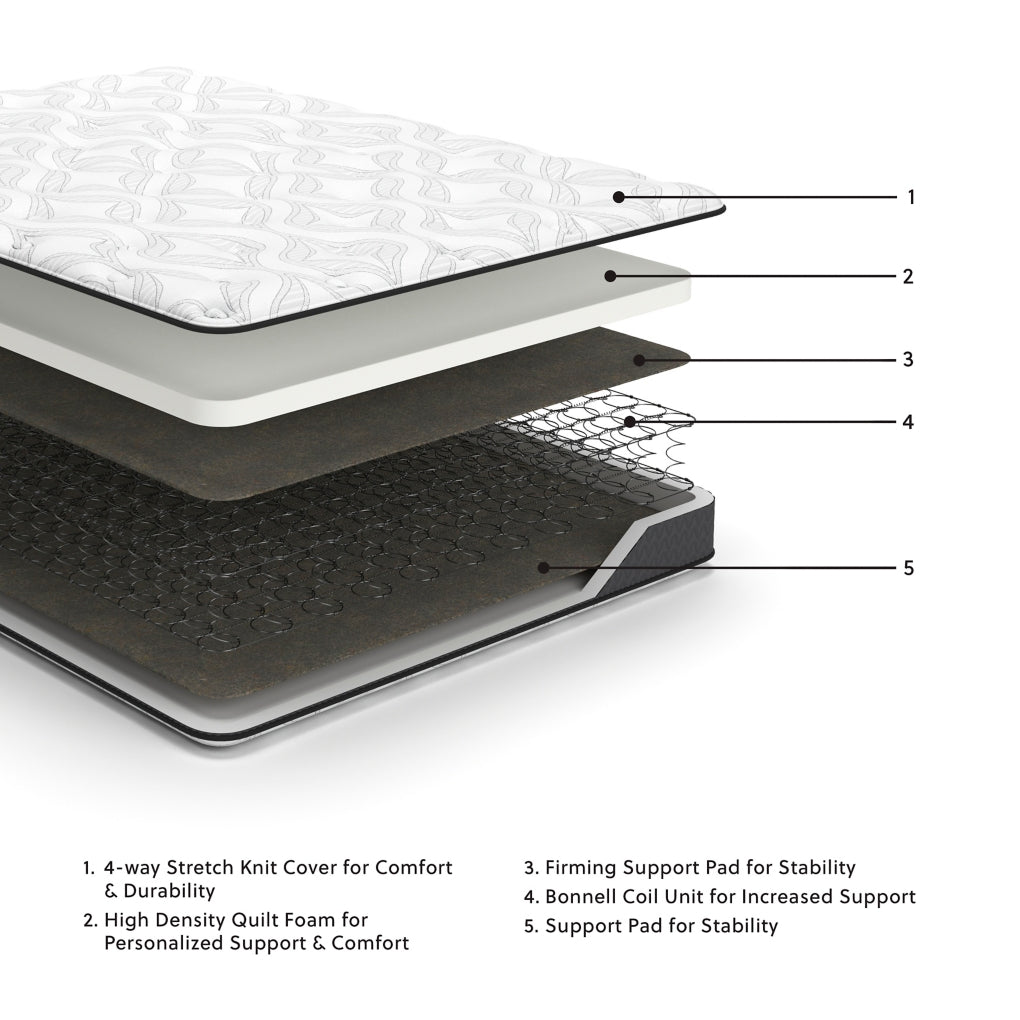 1

2

3

4

5

1. 4-way Stretch Knit Cover for Comfort & Durability
2. High Density Quilt Foam for Personalized Support & Comfort

3. Firming Support Pad for Stability
4. Bonnell Coil Unit for Increased Support
5. Support Pad for Stability