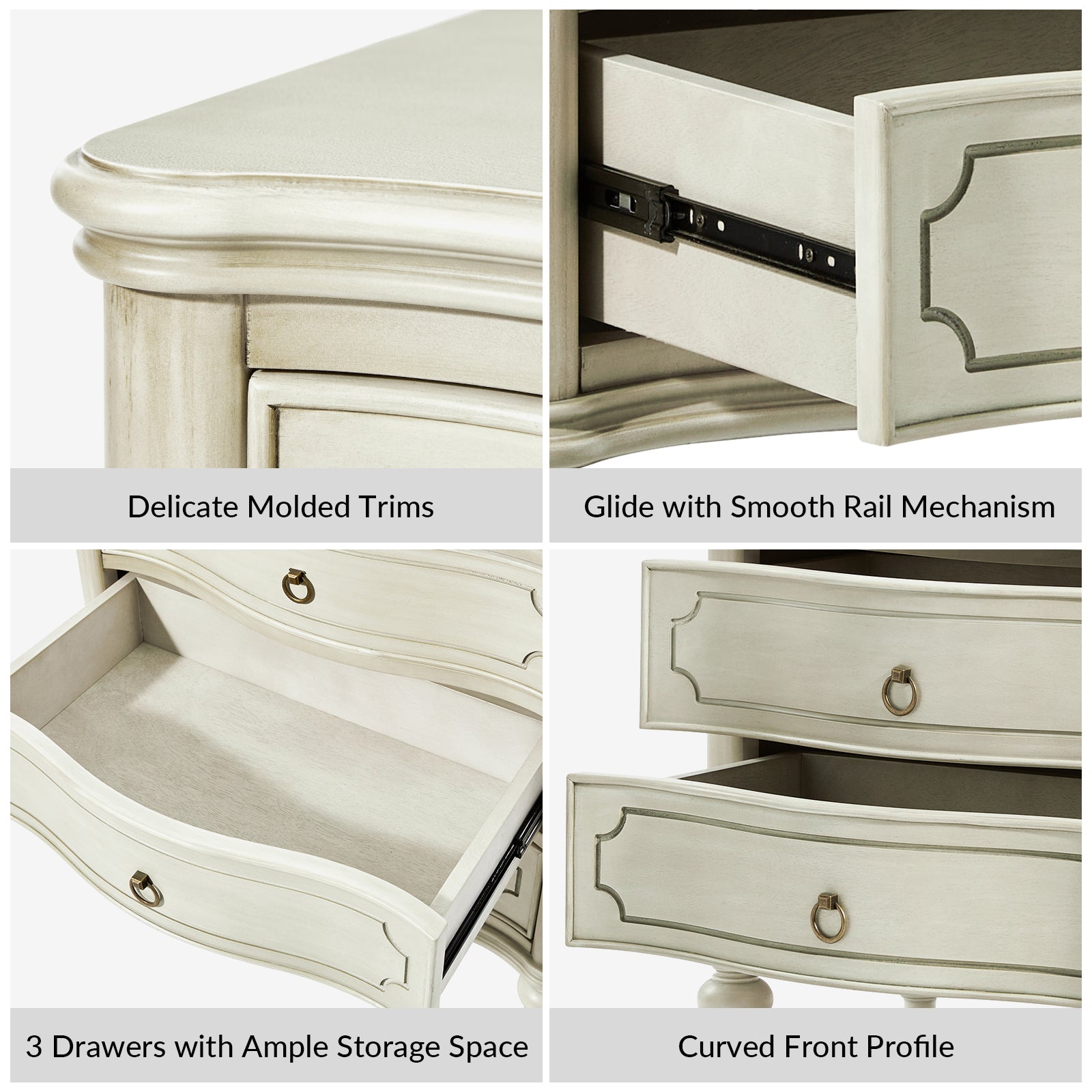 Delicate Molded Trims

Glide with Smooth Rail Mechanism

3 Drawers with Ample Storage Space

Curved Front Profile