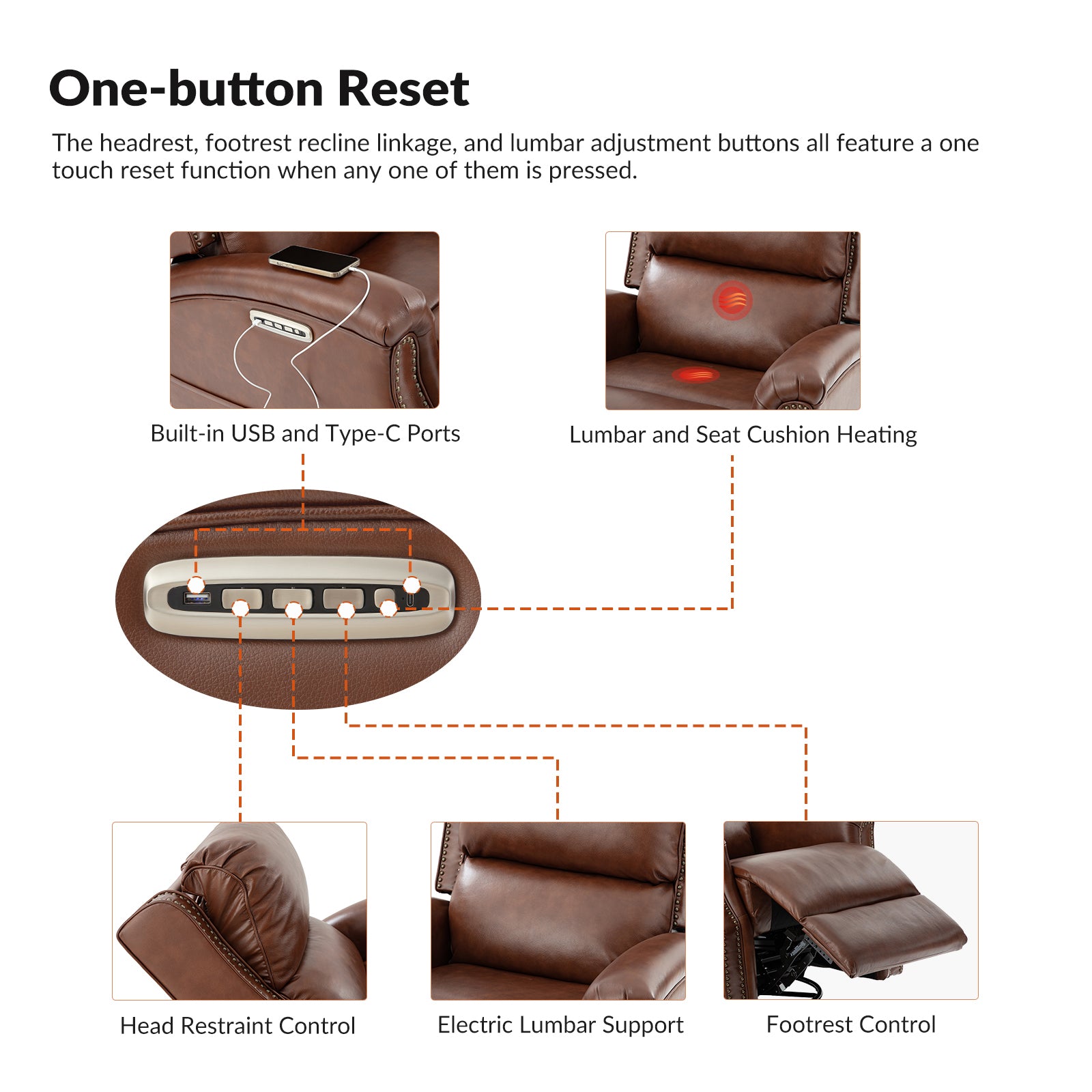 One-button Reset

The headrest, footrest recline linkage, and lumbar adjustment buttons all feature a one touch reset function when any one of them is pressed.

Built-in USB and Type-C Ports

Lumbar and Seat Cushion Heating

Head Restraint Control

Electric Lumbar Support

Footrest Control