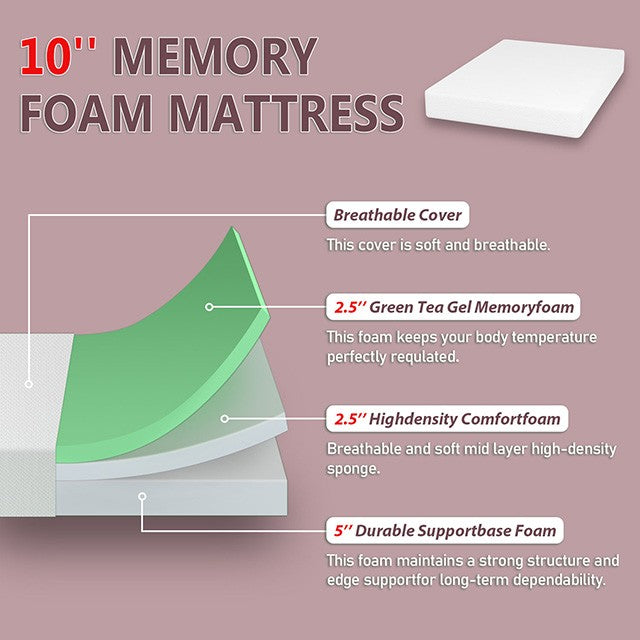 10'' MEMORY FOAM MATTRESS

Breathable Cover

This cover is soft and breathable.

2.5'' Green Tea Gel Memoryfoam

This foam keeps your body temperature perfectly requlated.

2.5'' Highdensity Comfortfoam

Breathable and soft mid layer high-density sponge.

5'' Durable Supportbase Foam

This foam maintains a strong structure and edge supportfor long-term dependability.