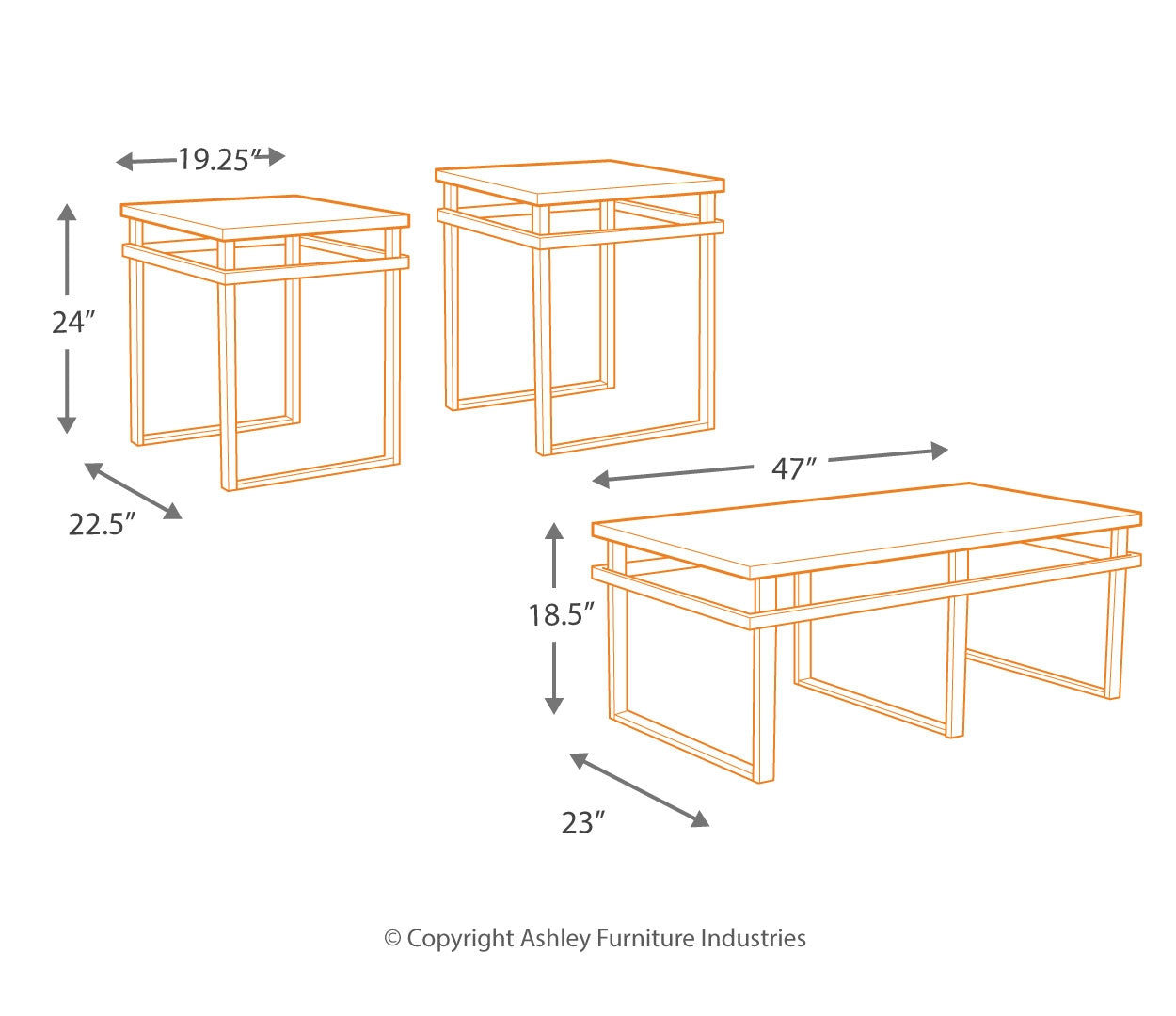 19.25″

24″

22.5″

47″

18.5″

23″

© Copyright Ashley Furniture Industries