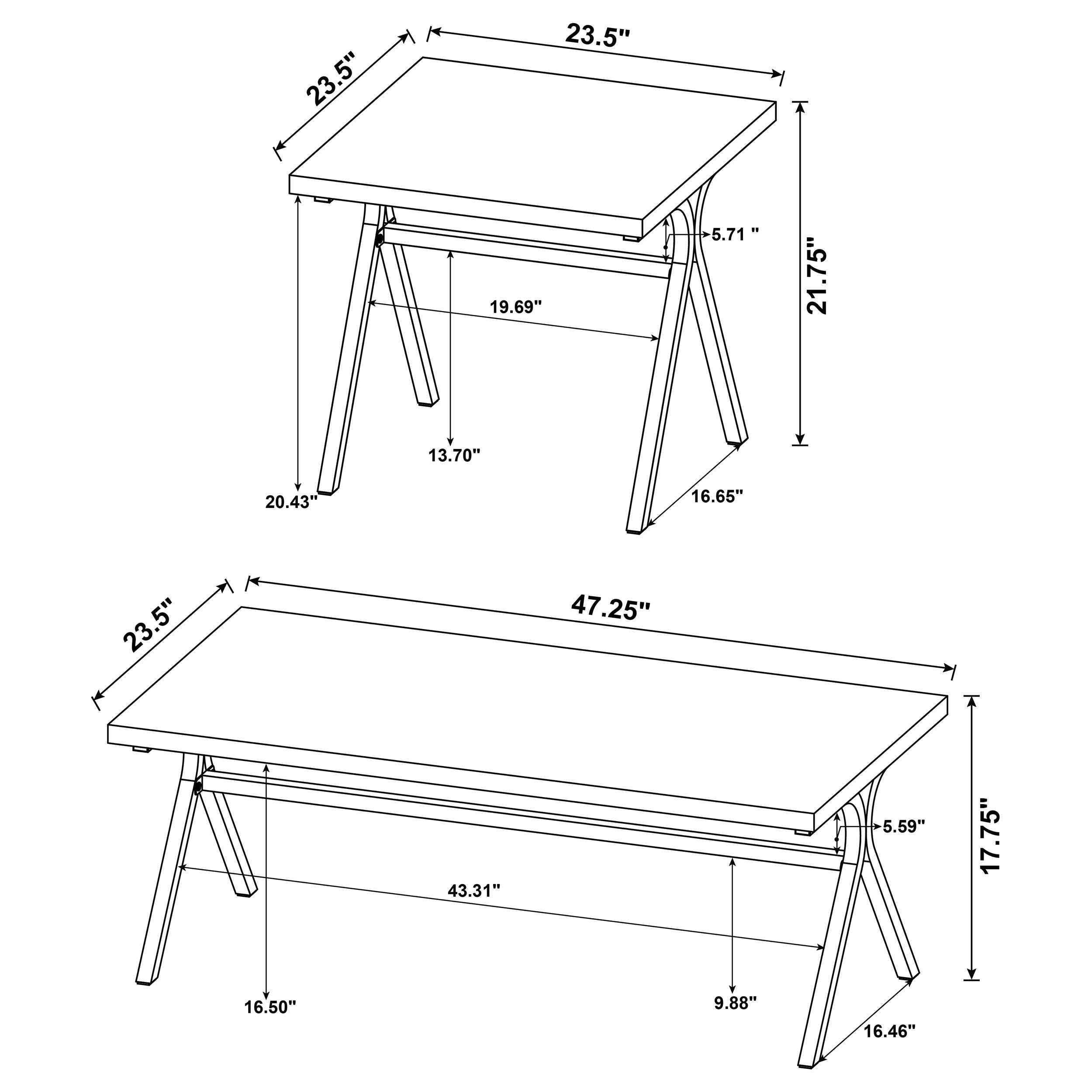 23.5"

23.5"

21.75"

5.71 "

19.69"

13.70"

20.43"

16.65"

23.5"

47.25"

17.75"

5.59"

43.31"

16.50"

9.88"

16.46"