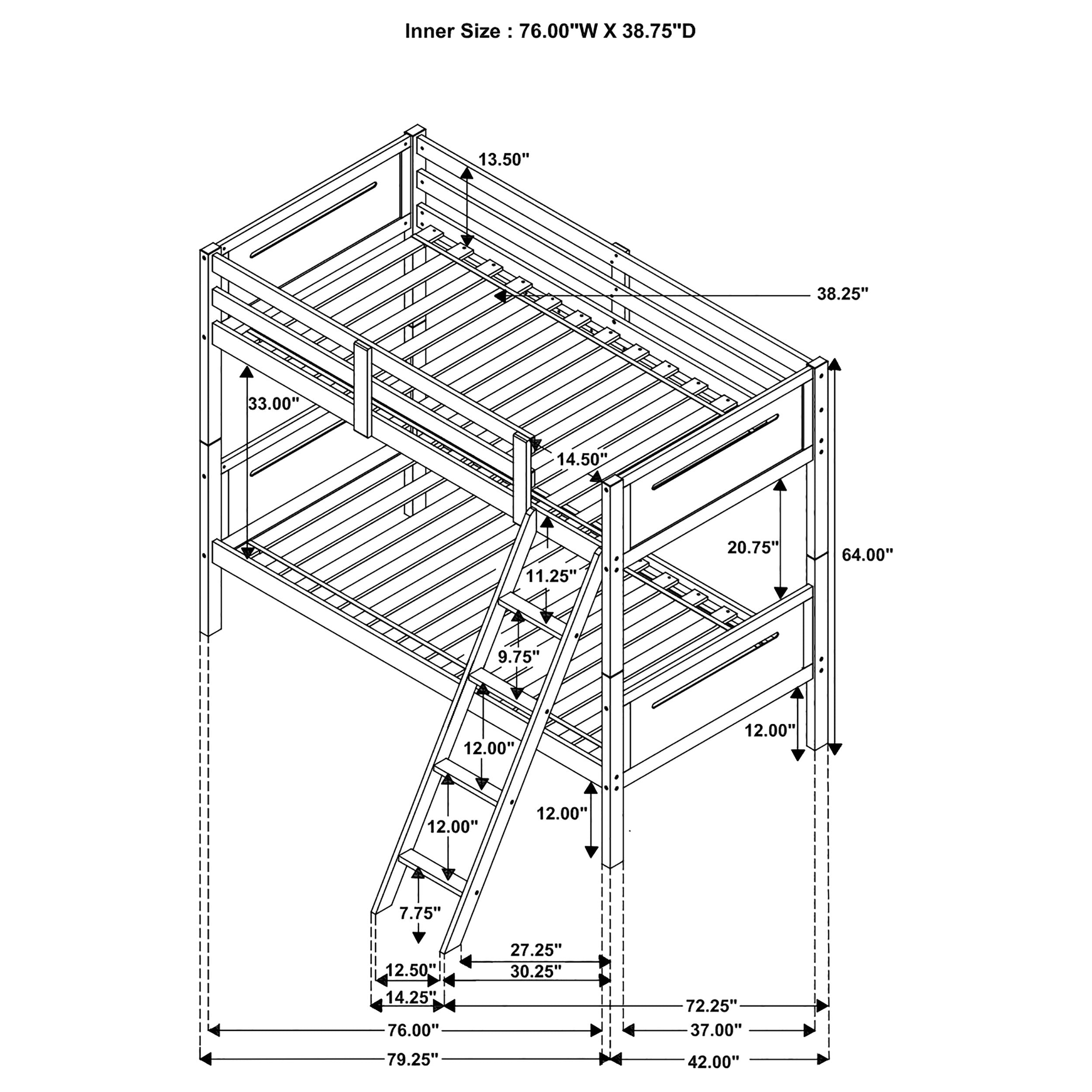 Inner Size : 76.00"W X 38.75"D

13.50"

38.25"

33.00"

14.50"

20.75"

64.00"

11.25"

9.75"

12.00"

12.00"

12.00"

12.00"

7.75"

27.25"

12.50"

30.25"

14.25"

72.25"

76.00"

37.00"

79.25"

42.00"